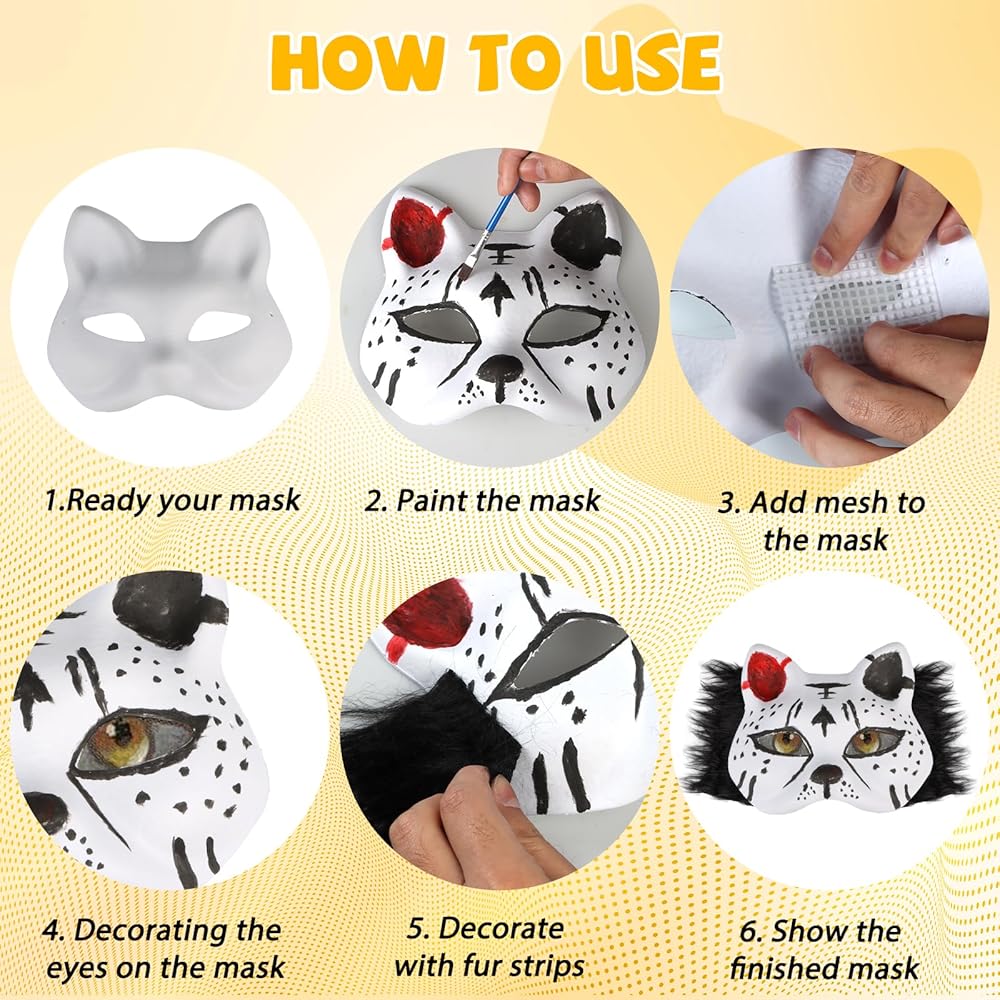 HOW TO USE

1.Ready your mask

2. Paint the mask

3. Add mesh to the mask

4. Decorating the eyes on the mask

5. Decorate with fur strips

6. Show the finished mask