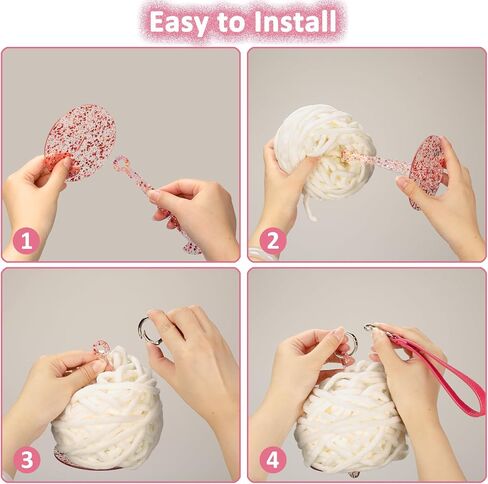 Easy to Install

1

2

3

4