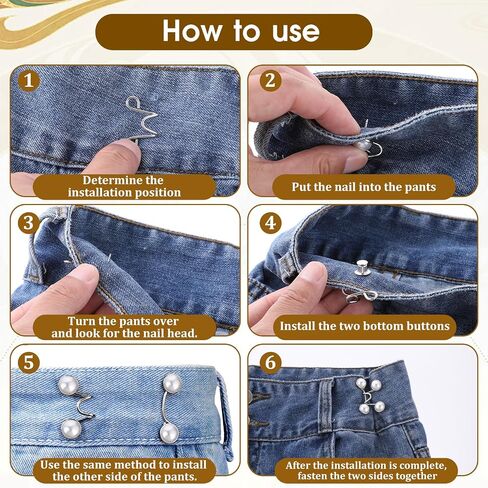 How to use

1

Determine the installation position

2

Put the nail into the pants

3

Turn the pants over and look for the nail head.

4

Install the two bottom buttons

5

Use the same method to install the other side of the pants.

6

After the installation is complete, fasten the two sides together