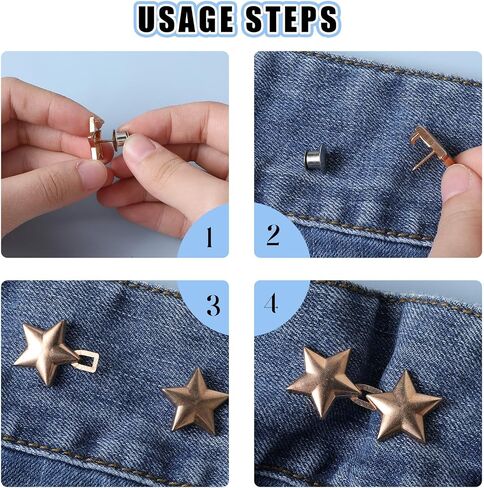 USAGE STEPS

1

2

3

4