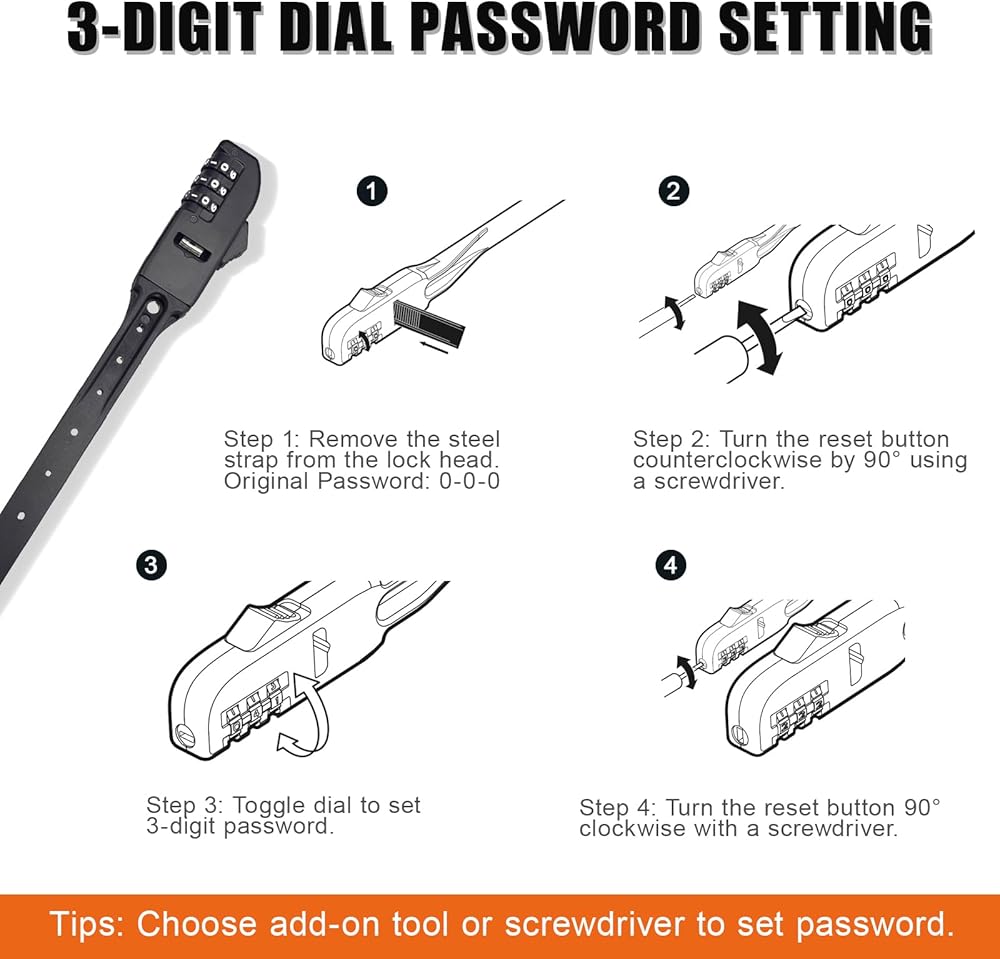 3-DIGIT DIAL PASSWORD SETTING

1

Step 1: Remove the steel strap from the lock head. Original Password: 0-0-0

2

Step 2: Turn the reset button counterclockwise by 90° using a screwdriver.

3

Step 3: Toggle dial to set 3-digit password.

4

Step 4: Turn the reset button 90° clockwise with a screwdriver.

Tips: Choose add-on tool or screwdriver to set password.