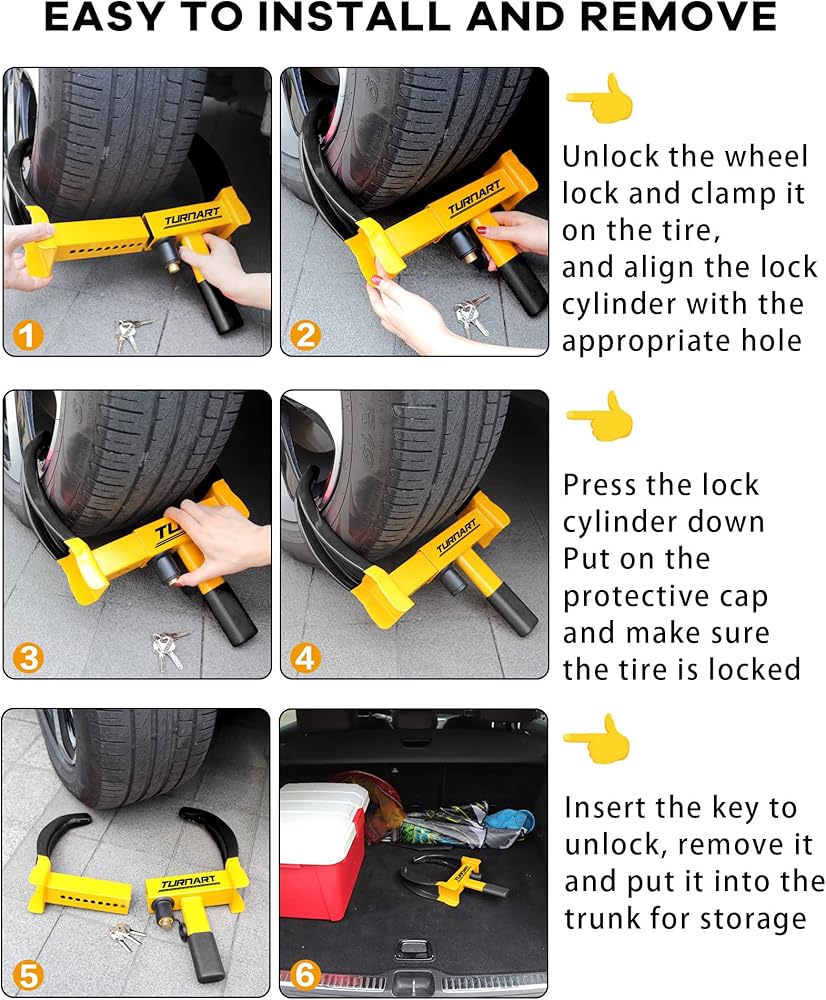 EASY TO INSTALL AND REMOVE

TURNART

1

TURNART

2

Unlock the wheel lock and clamp it on the tire, and align the lock cylinder with the appropriate hole

TU

3

TURNART

4

Press the lock cylinder down
Put on the protective cap and make sure the tire is locked

TURNART

5

6

Insert the key to unlock, remove it and put it into the trunk for storage