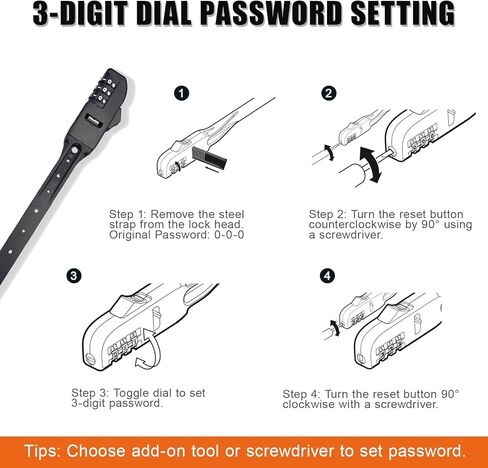 3-DIGIT DIAL PASSWORD SETTING

1

Step 1: Remove the steel strap from the lock head. Original Password: 0-0-0

2

Step 2: Turn the reset button counterclockwise by 90° using a screwdriver.

3

Step 3: Toggle dial to set 3-digit password.

4

Step 4: Turn the reset button 90° clockwise with a screwdriver.

Tips: Choose add-on tool or screwdriver to set password.