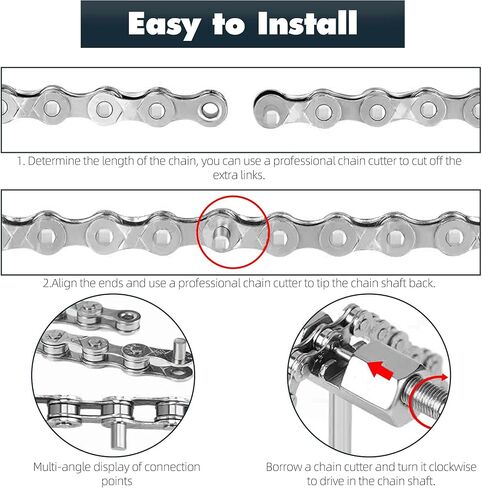 Easy to Install

1. Determine the length of the chain, you can use a professional chain cutter to cut off the extra links.

2.Align the ends and use a professional chain cutter to tip the chain shaft back.

Multi-angle display of connection points

Borrow a chain cutter and turn it clockwise to drive in the chain shaft.