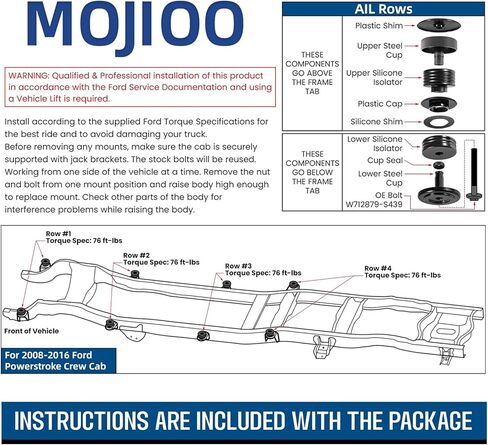 MOJIOO

WARNING: Qualified & Professional installation of this product in accordance with the Ford Service Documentation and using a Vehicle Lift is required.

Install according to the supplied Ford Torque Specifications for the best ride and to avoid damaging your truck.
Before removing any mounts, make sure the cab is securely supported with jack brackets. The stock bolts will be reused. Working from one side of the vehicle at a time. Remove the nut and bolt from one mount position and raise body high enough to replace mount. Check other parts of the body for interference problems while raising the body.

AIL Rows

THESE COMPONENTS GO ABOVE THE FRAME TAB

Plastic Shim
Upper Steel Cup
Upper Silicone Isolator
Plastic Cap
Silicone Shim

THESE COMPONENTS GO BELOW THE FRAME TAB

Lower Silicone Isolator
Cup Seal
Lower Steel Cup
OE Bolt W712879-S439

Row #1
Torque Spec: 76 ft-lbs

Row #2
Torque Spec: 76 ft-lbs

Row #3
Torque Spec: 76 ft-lbs

Row #4
Torque Spec: 76 ft-lbs

Front of Vehicle

For 2008-2016 Ford Powerstroke Crew Cab

INSTRUCTIONS ARE INCLUDED WITH THE PACKAGE