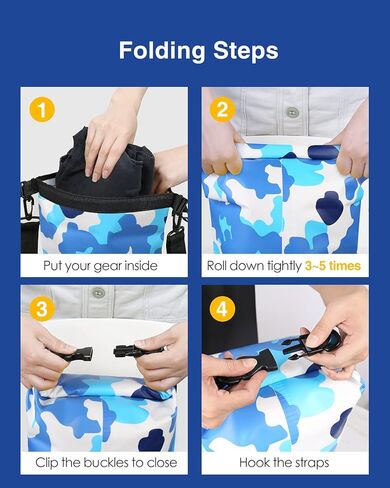 Folding Steps

1

Put your gear inside

2

Roll down tightly 3~5 times

3

Clip the buckles to close

4

Hook the straps