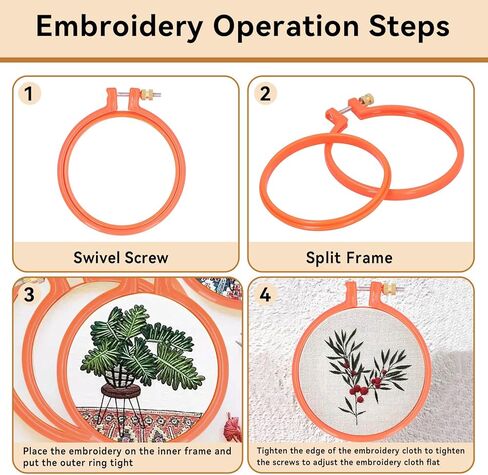 Embroidery Operation Steps

1

Swivel Screw

2

Split Frame

3

Place the embroidery on the inner frame and put the outer ring tight

4

Tighten the edge of the embroidery cloth to tighten the screws to adjust the embroidery cloth flat