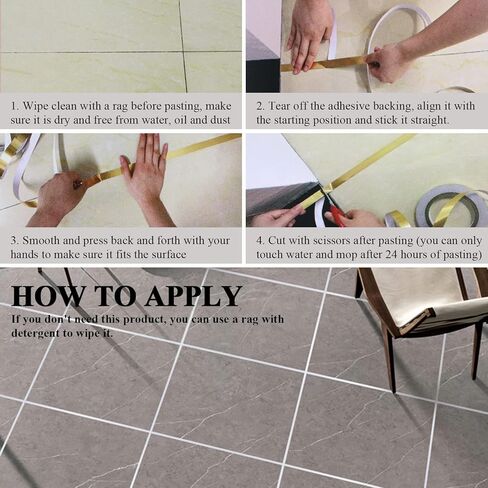 1. Wipe clean with a rag before pasting, make sure it is dry and free from water, oil and dust

2. Tear off the adhesive backing, align it with the starting position and stick it straight.

3. Smooth and press back and forth with your hands to make sure it fits the surface

4. Cut with scissors after pasting (you can only touch water and mop after 24 hours of pasting)

HOW TO APPLY

If you don't need this product, you can use a rag with detergent to wipe it.