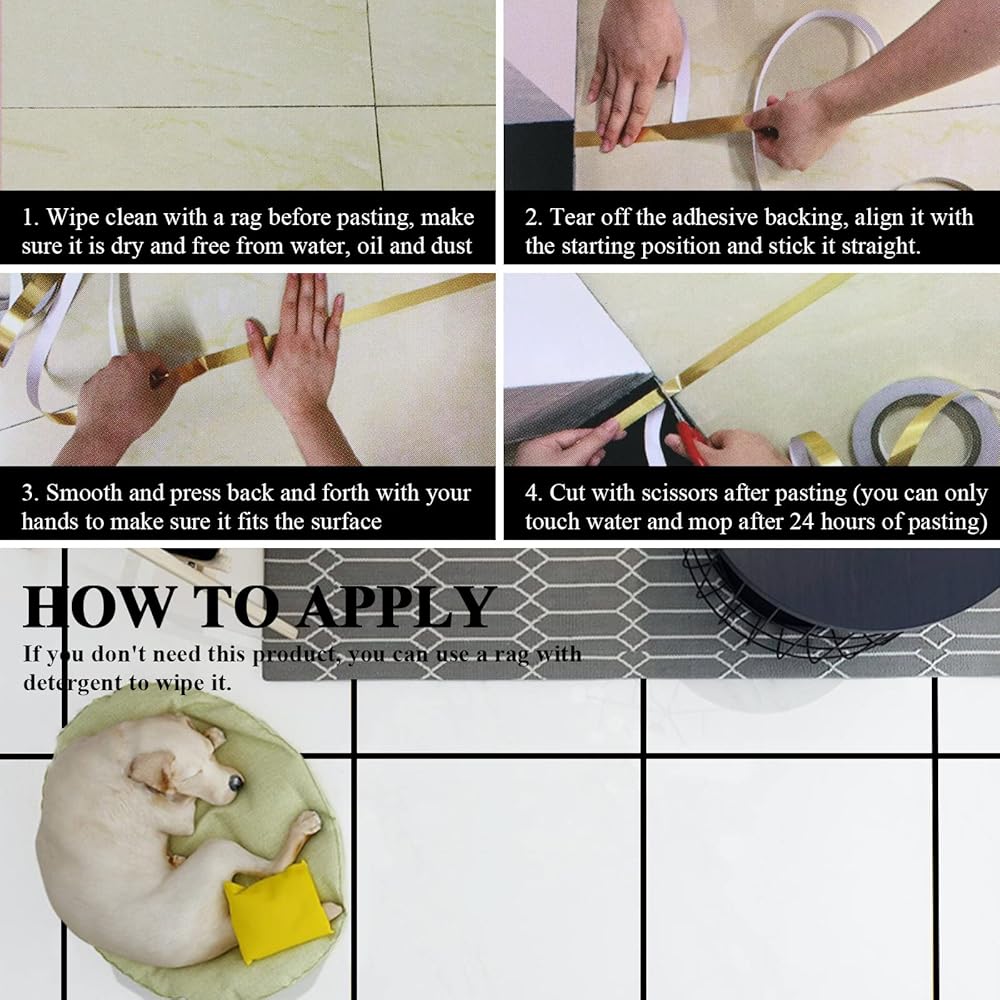 1. Wipe clean with a rag before pasting, make sure it is dry and free from water, oil and dust

2. Tear off the adhesive backing, align it with the starting position and stick it straight.

3. Smooth and press back and forth with your hands to make sure it fits the surface

4. Cut with scissors after pasting (you can only touch water and mop after 24 hours of pasting)

HOW TO APPLY

If you don't need this product, you can use a rag with detergent to wipe it.