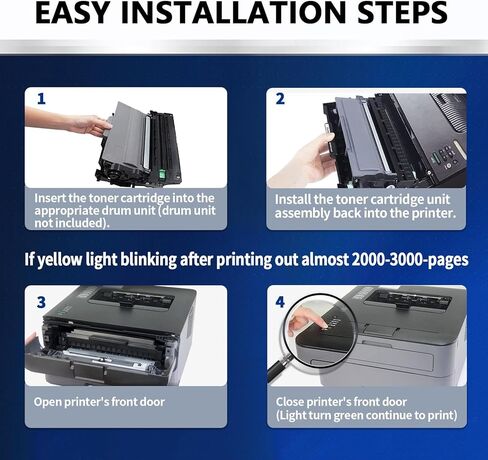 EASY INSTALLATION STEPS

1

Insert the toner cartridge into the appropriate drum unit (drum unit not included).

2

Install the toner cartridge unit assembly back into the printer.

If yellow light blinking after printing out almost 2000-3000-pages

3

Open printer's front door

4

Close printer's front door (Light turn green continue to print)