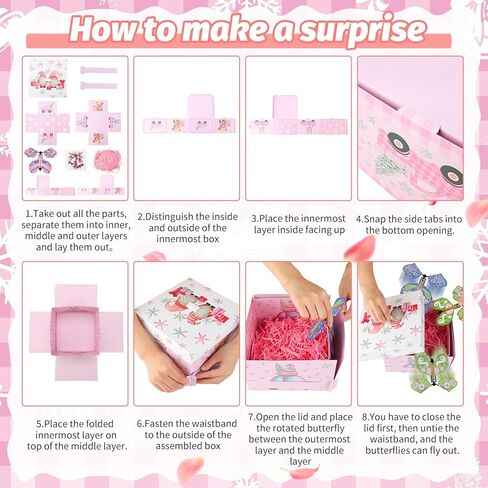 How to make a surprise

1.Take out all the parts, separate them into inner, middle and outer layers and lay them out。

2.Distinguish the inside and outside of the innermost box

3.Place the innermost layer inside facing up

4.Snap the side tabs into the bottom opening.

5.Place the folded innermost layer on top of the middle layer.

6.Fasten the waistband to the outside of the assembled box

7.Open the lid and place the rotated butterfly between the outermost layer and the middle layer

8.You have to close the lid first, then untie the waistband, and the butterflies can fly out.