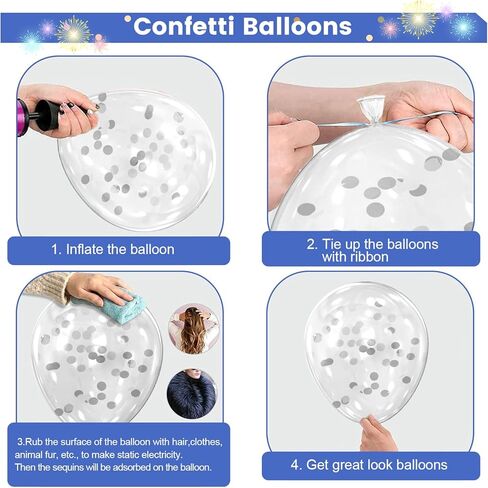 Confetti Balloons

1. Inflate the balloon

2. Tie up the balloons with ribbon

3.Rub the surface of the balloon with hair,clothes, animal fur, etc., to make static electricity. Then the sequins will be adsorbed on the balloon.

4. Get great look balloons