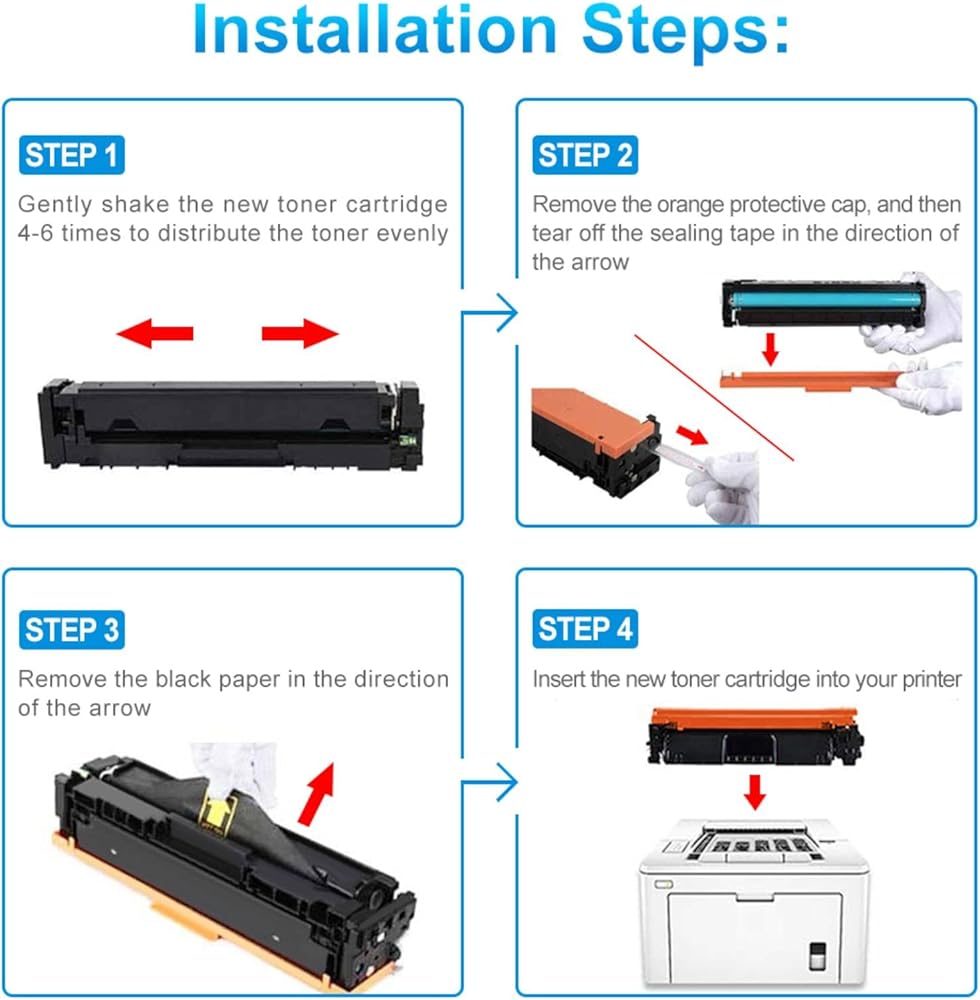 Installation Steps:

STEP 1
Gently shake the new toner cartridge 4-6 times to distribute the toner evenly

STEP 2
Remove the orange protective cap, and then tear off the sealing tape in the direction of the arrow

STEP 3
Remove the black paper in the direction of the arrow

STEP 4
Insert the new toner cartridge into your printer