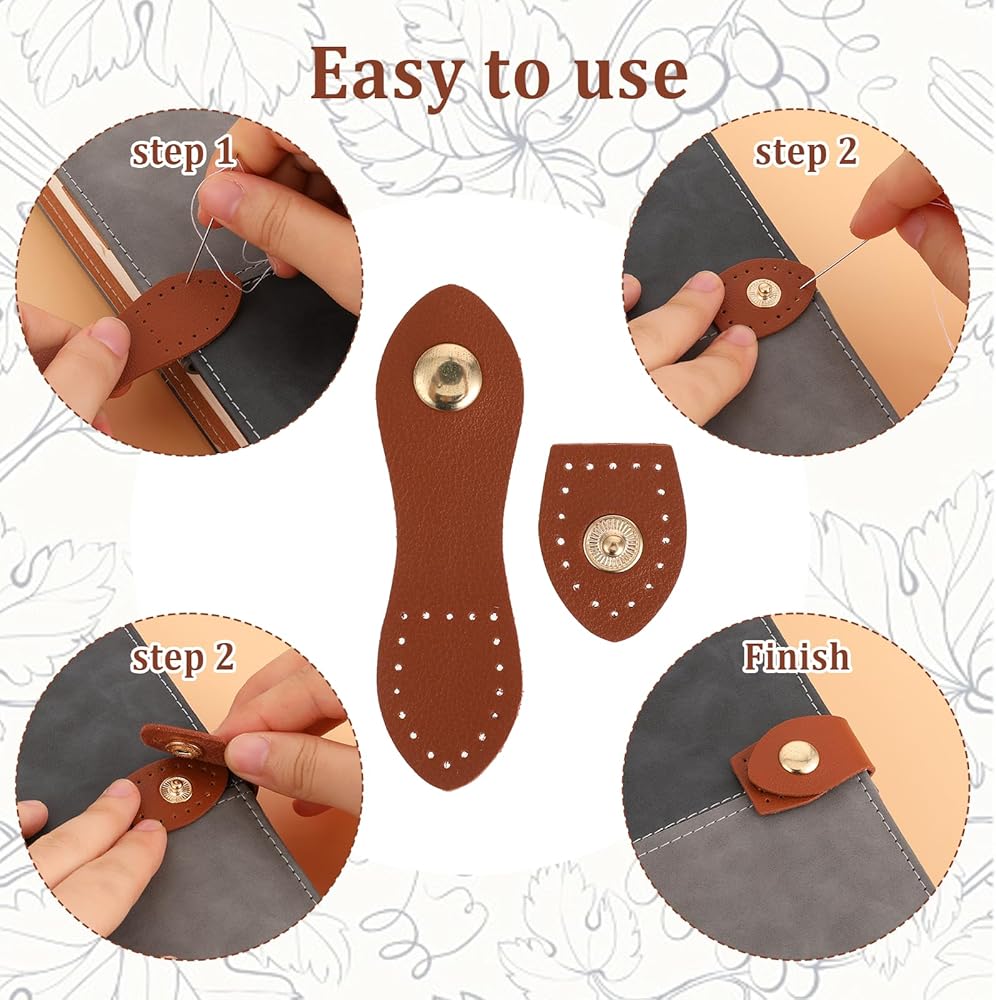 Easy to use

step 1

step 2

step 2

Finish