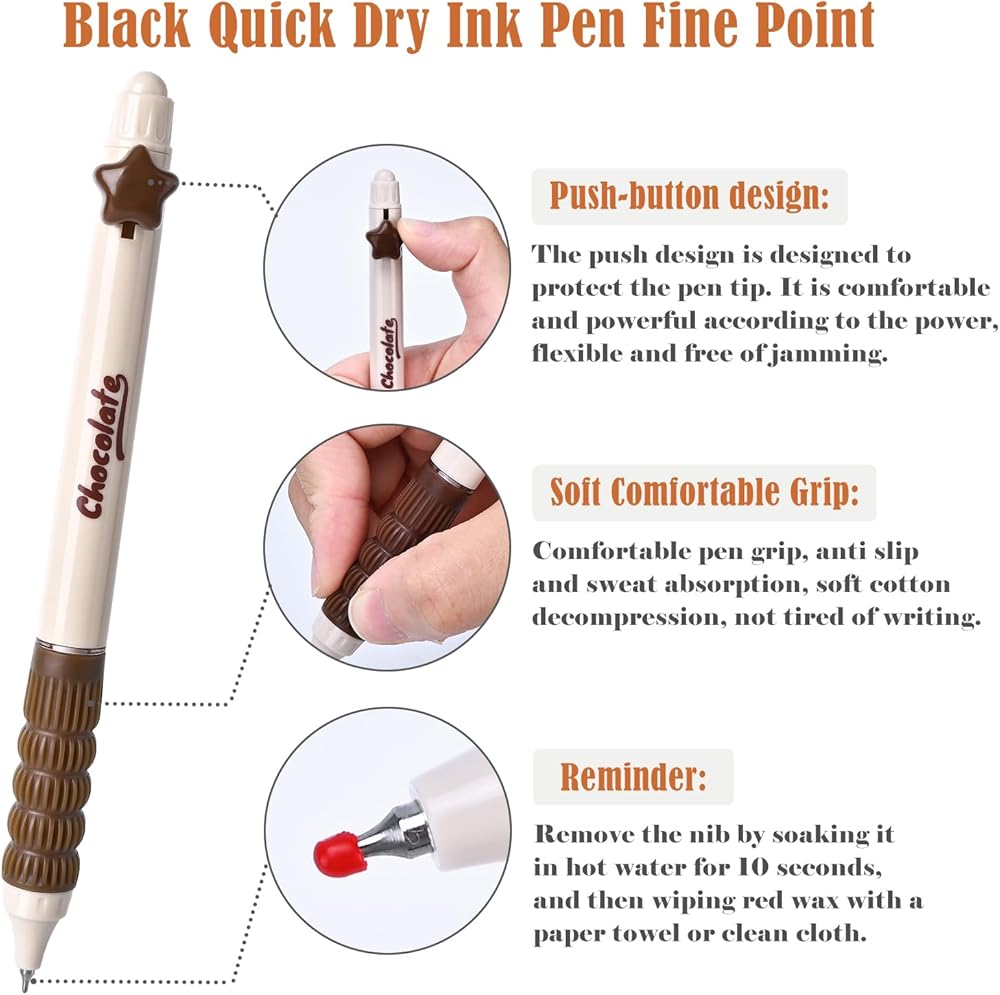 Black Quick Dry Ink Pen Fine Point

Chocolate

Chocolate

Push-button design:

The push design is designed to protect the pen tip. It is comfortable and powerful according to the power, flexible and free of jamming.

Soft Comfortable Grip:

Comfortable pen grip, anti slip and sweat absorption, soft cotton decompression, not tired of writing.

Reminder:

Remove the nib by soaking it in hot water for 10 seconds, and then wiping red wax with a paper towel or clean cloth.