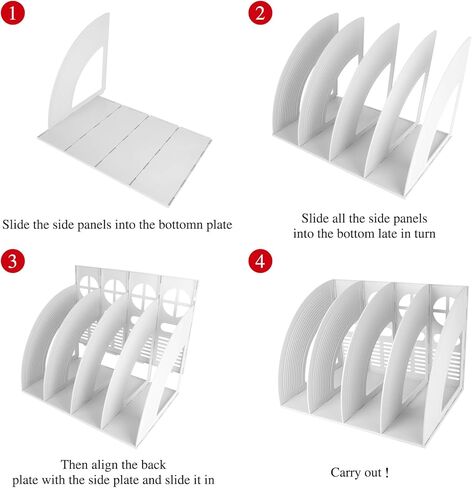 1

Slide the side panels into the bottomn plate

2

Slide all the side panels into the bottom late in turn

3

Then align the back plate with the side plate and slide it in

4

Carry out !