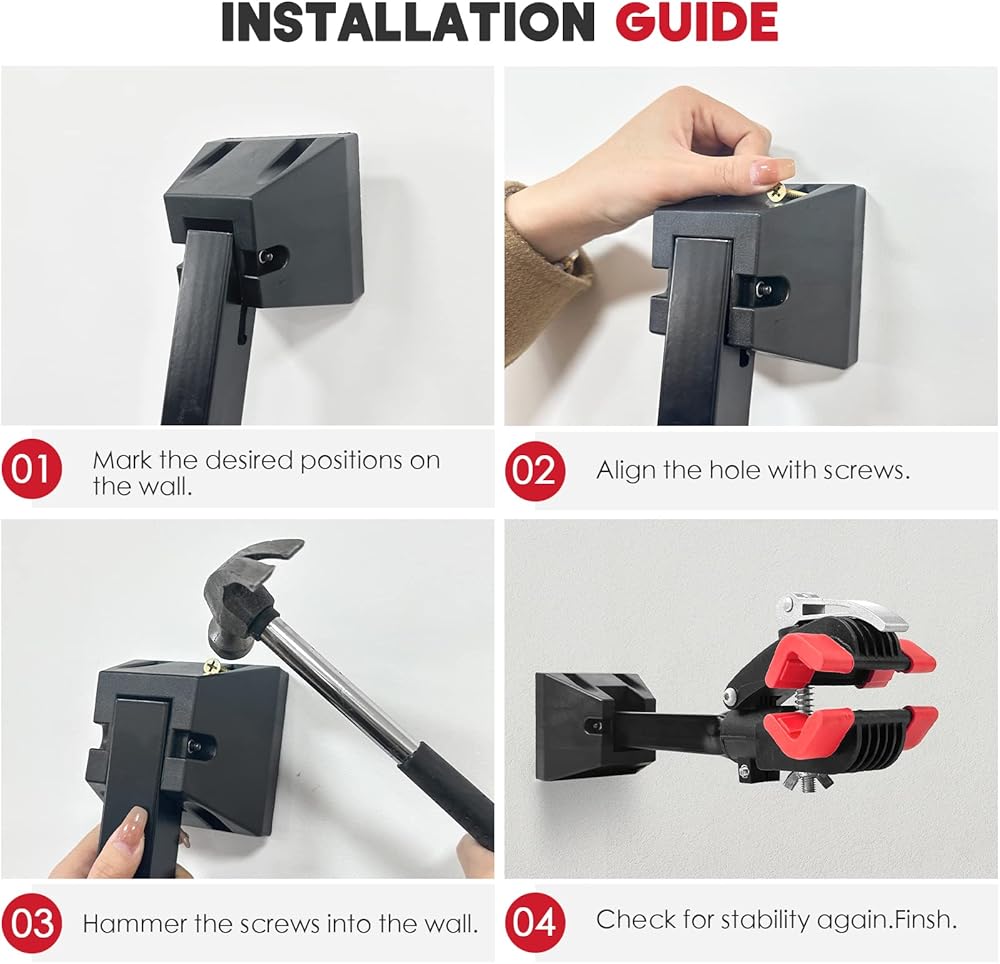 INSTALLATION GUIDE

01 Mark the desired positions on the wall.

02 Align the hole with screws.

03 Hammer the screws into the wall.

04 Check for stability again.Finsh.