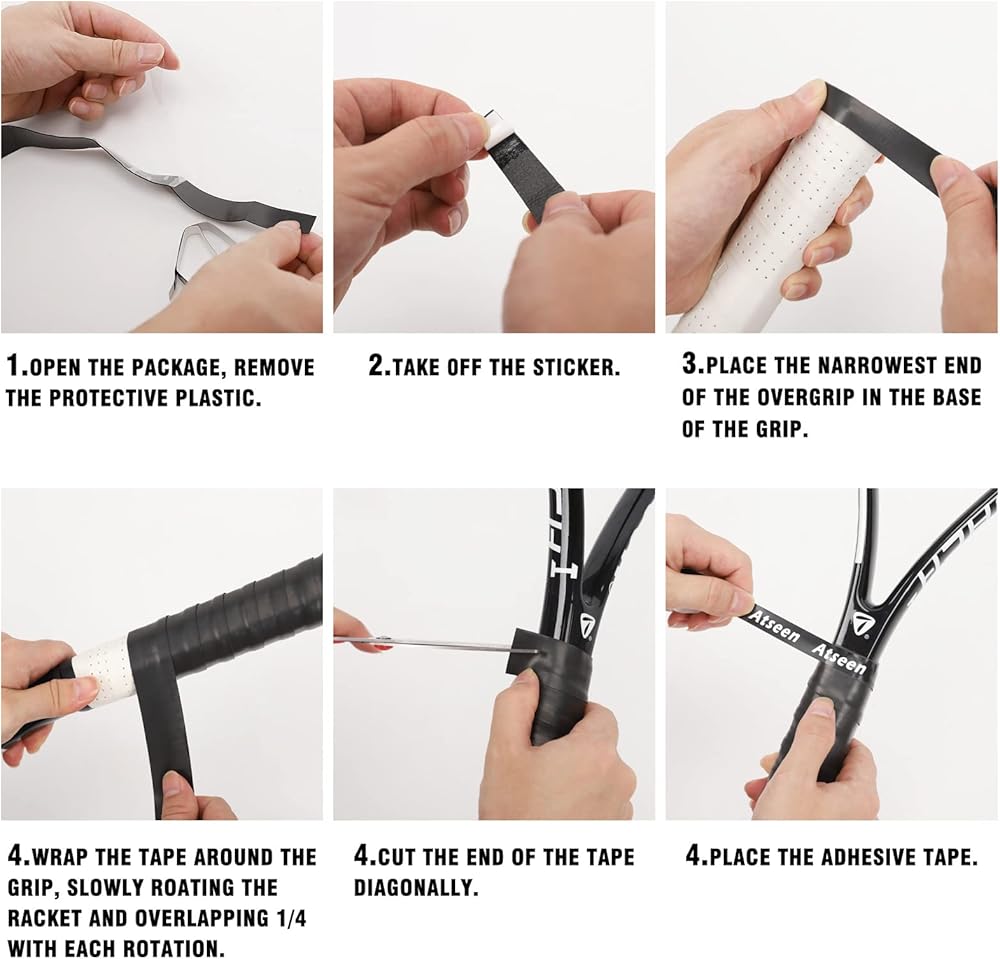 1.OPEN THE PACKAGE, REMOVE THE PROTECTIVE PLASTIC.

2.TAKE OFF THE STICKER.

3.PLACE THE NARROWEST END OF THE OVERGRIP IN THE BASE OF THE GRIP.

4.WRAP THE TAPE AROUND THE GRIP, SLOWLY ROATING THE RACKET AND OVERLAPPING 1/4 WITH EACH ROTATION.

4.CUT THE END OF THE TAPE DIAGONALLY.

Atseen Atseen

4.PLACE THE ADHESIVE TAPE.