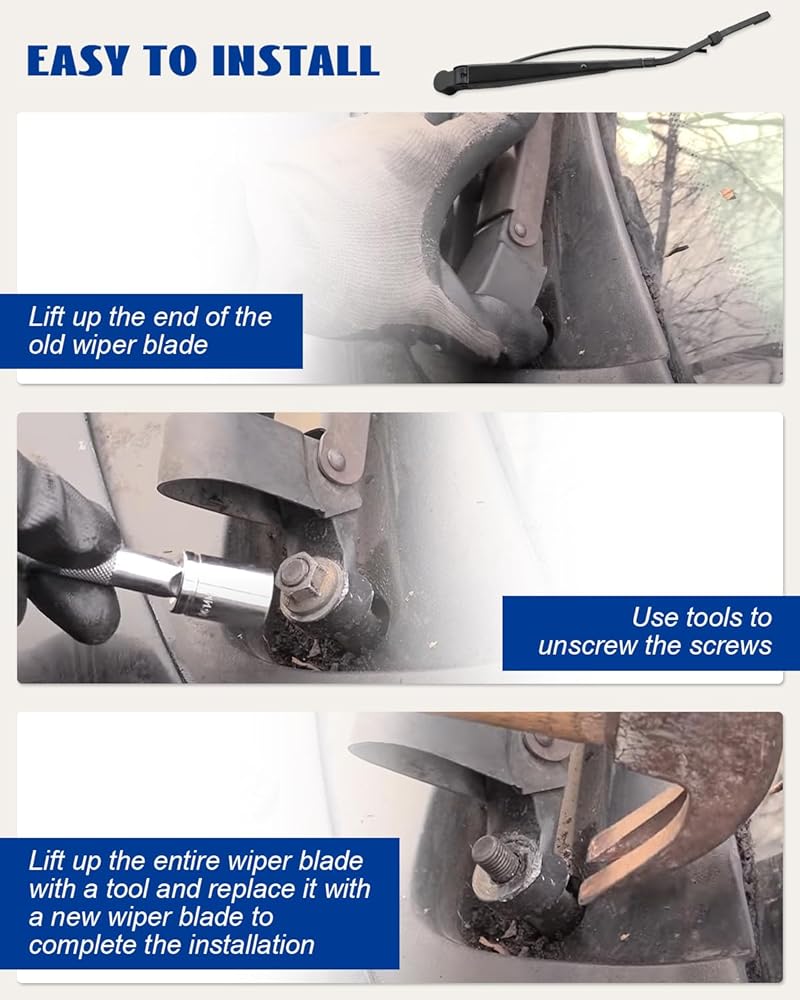 EASY TO INSTALL

Lift up the end of the old wiper blade

Use tools to unscrew the screws

Lift up the entire wiper blade with a tool and replace it with a new wiper blade to complete the installation