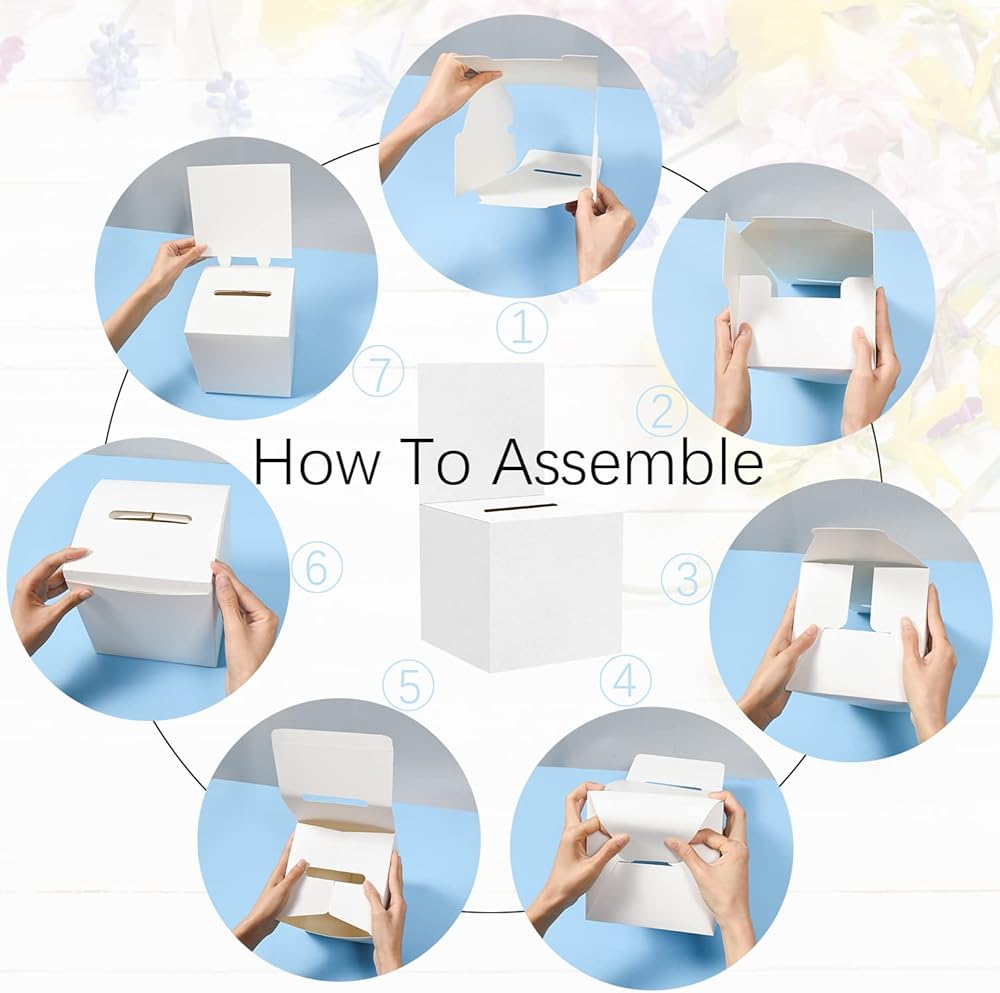 How To Assemble

1

2

3

4

5

6

7