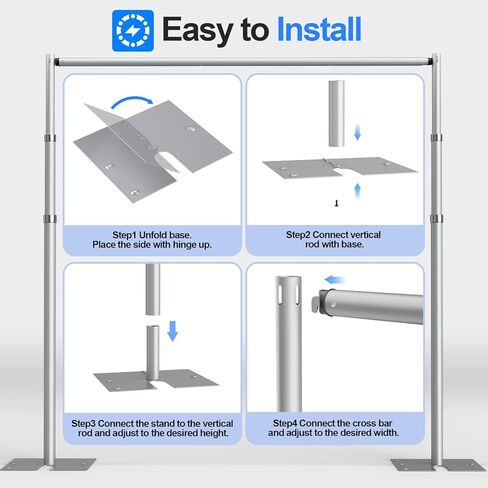 Easy to Install

Step1 Unfold base.
Place the side with hinge up.

Step2 Connect vertical rod with base.

Step3 Connect the stand to the vertical rod and adjust to the desired height.

Step4 Connect the cross bar and adjust to the desired width.