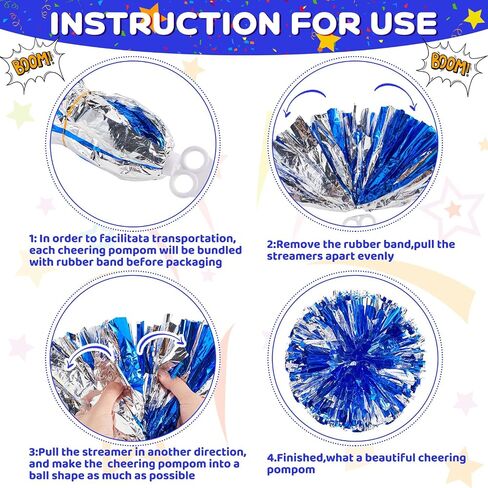 INSTRUCTION FOR USE

BOOM!

BOOM!

1: In order to facilitata transportation, each cheering pompom will be bundled with rubber band before packaging

2:Remove the rubber band,pull the streamers apart evenly

3:Pull the streamer in another direction, and make the cheering pompom into a ball shape as much as possible

4.Finished,what a beautiful cheering pompom