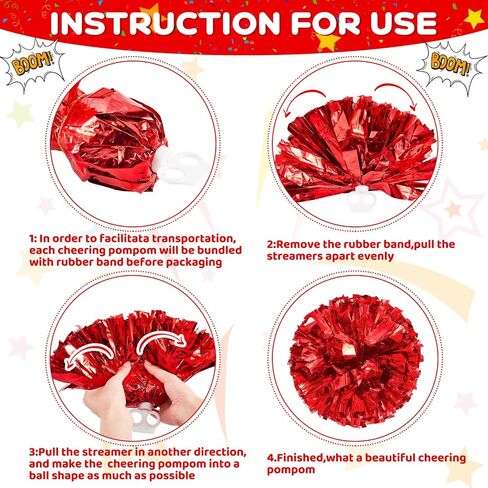 INSTRUCTION FOR USE

BOOM!

BOOM!

1: In order to facilitata transportation, each cheering pompom will be bundled with rubber band before packaging

2:Remove the rubber band,pull the streamers apart evenly

3:Pull the streamer in another direction, and make the cheering pompom into a ball shape as much as possible

4.Finished,what a beautiful cheering pompom