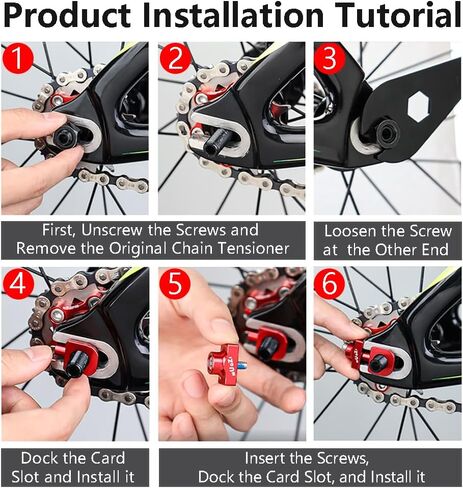 Product Installation Tutorial

1

2

3

First, Unscrew the Screws and Remove the Original Chain Tensioner

Loosen the Screw at the Other End

4

5

6

Dock the Card Slot and Install it

Insert the Screws, Dock the Card Slot, and Install it