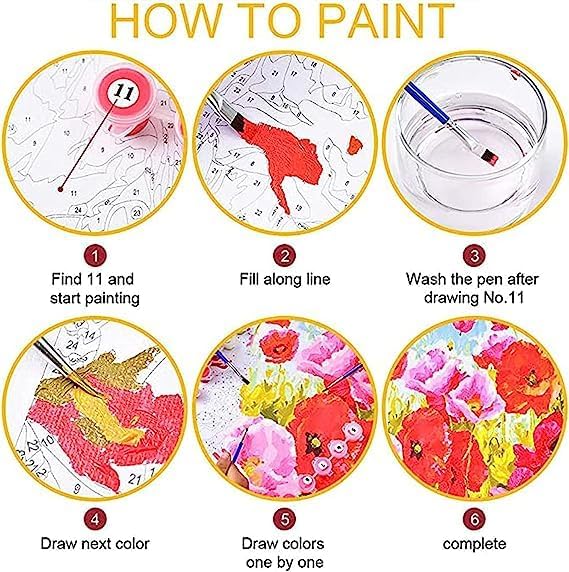 HOW TO PAINT

11

1
Find 11 and start painting

2
Fill along line

3
Wash the pen after drawing No.11

4
Draw next color

5
Draw colors one by one

6
complete