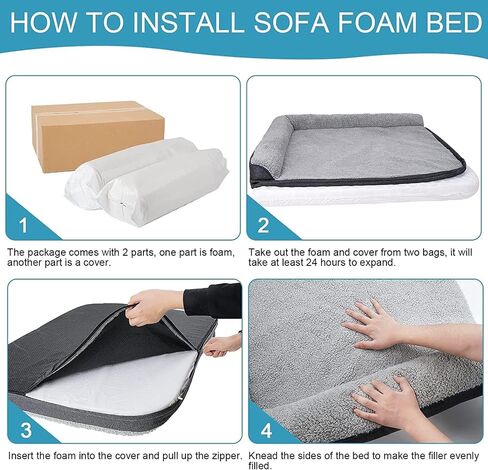 HOW TO INSTALL SOFA FOAM BED

1

The package comes with 2 parts, one part is foam, another part is a cover.

2

Take out the foam and cover from two bags, it will take at least 24 hours to expand.

3

Insert the foam into the cover and pull up the zipper.

4

Knead the sides of the bed to make the filler evenly filled.