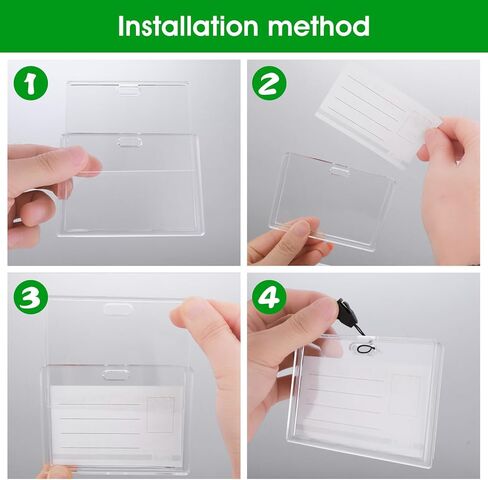 Installation method

1

2

3

4