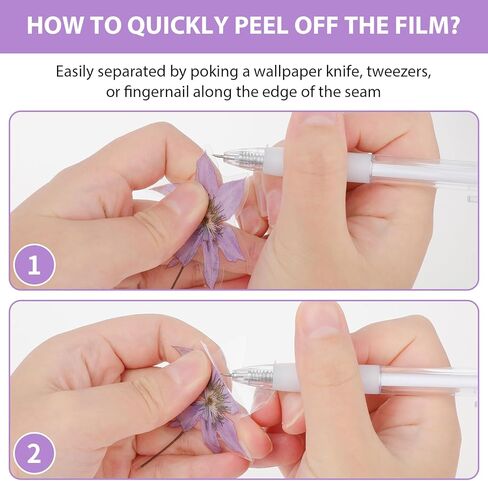 HOW TO QUICKLY PEEL OFF THE FILM?

Easily separated by poking a wallpaper knife, tweezers, or fingernail along the edge of the seam

1

2