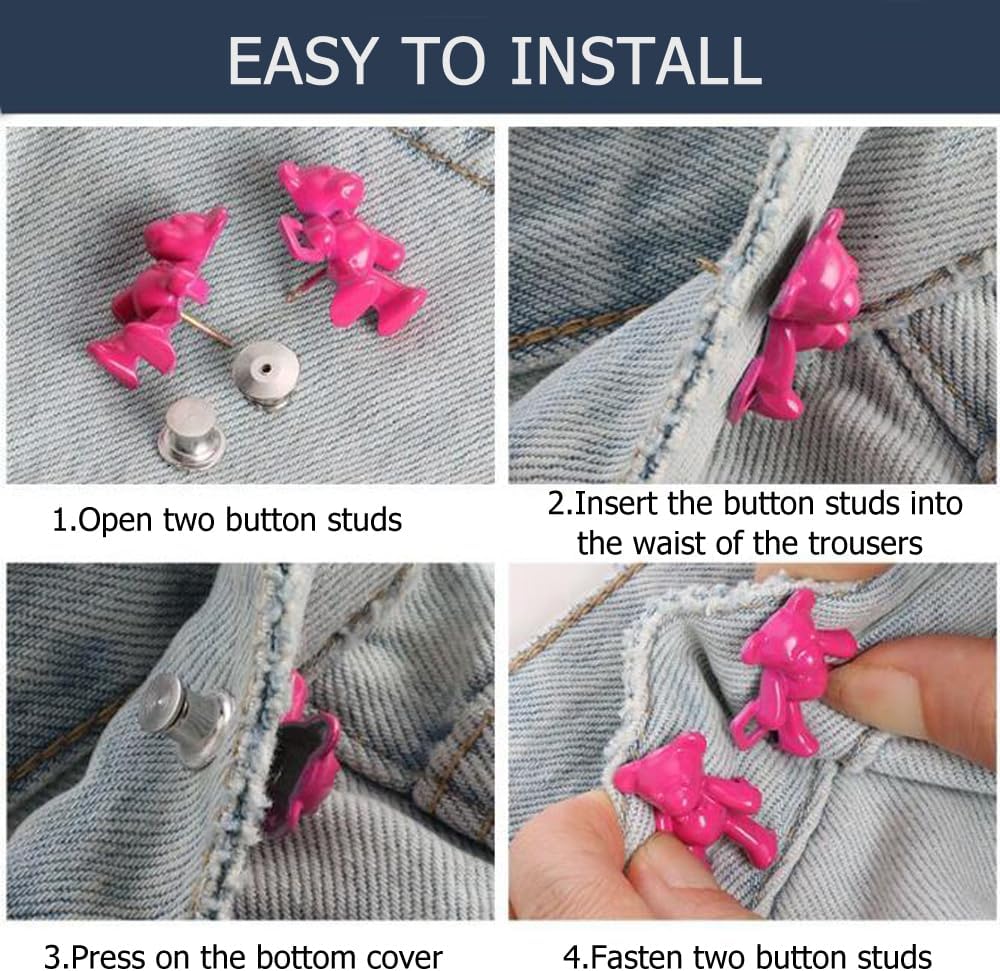 EASY TO INSTALL

1.Open two button studs

2.Insert the button studs into the waist of the trousers

3.Press on the bottom cover

4.Fasten two button studs