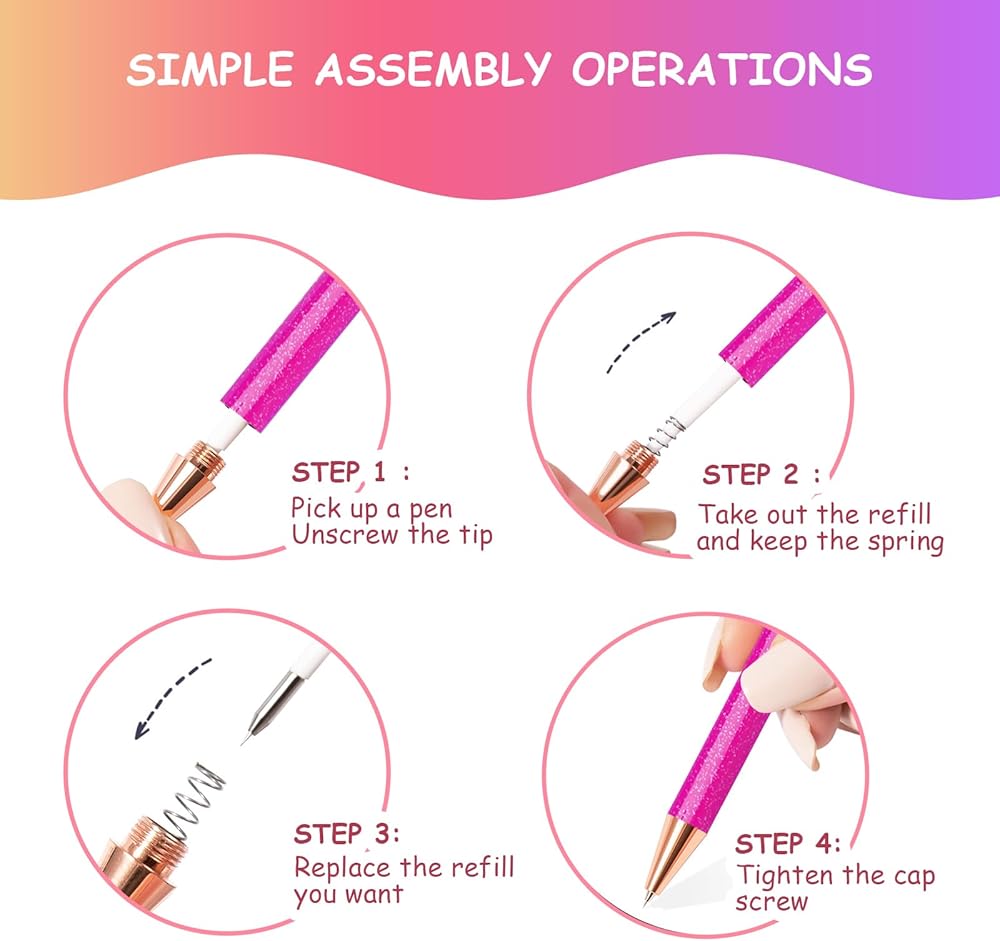 SIMPLE ASSEMBLY OPERATIONS

STEP 1 :
Pick up a pen
Unscrew the tip

STEP 2 :
Take out the refill
and keep the spring

STEP 3:
Replace the refill
you want

STEP 4:
Tighten the cap
screw