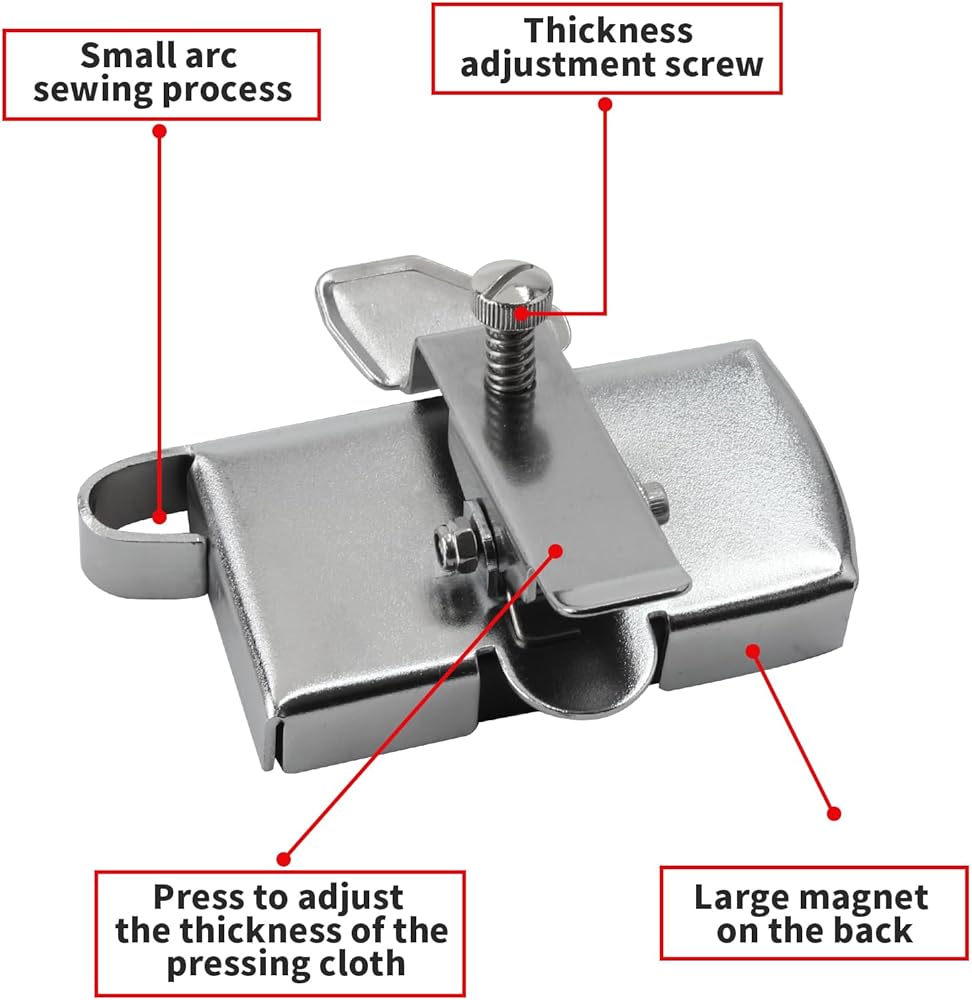 Small arc sewing process

Thickness adjustment screw

Press to adjust the thickness of the pressing cloth

Large magnet on the back