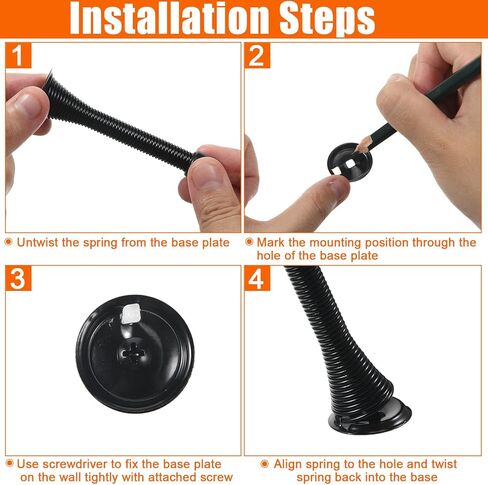 Installation Steps

1

Untwist the spring from the base plate

2

Mark the mounting position through the hole of the base plate

3

Use screwdriver to fix the base plate on the wall tightly with attached screw

4

Align spring to the hole and twist spring back into the base