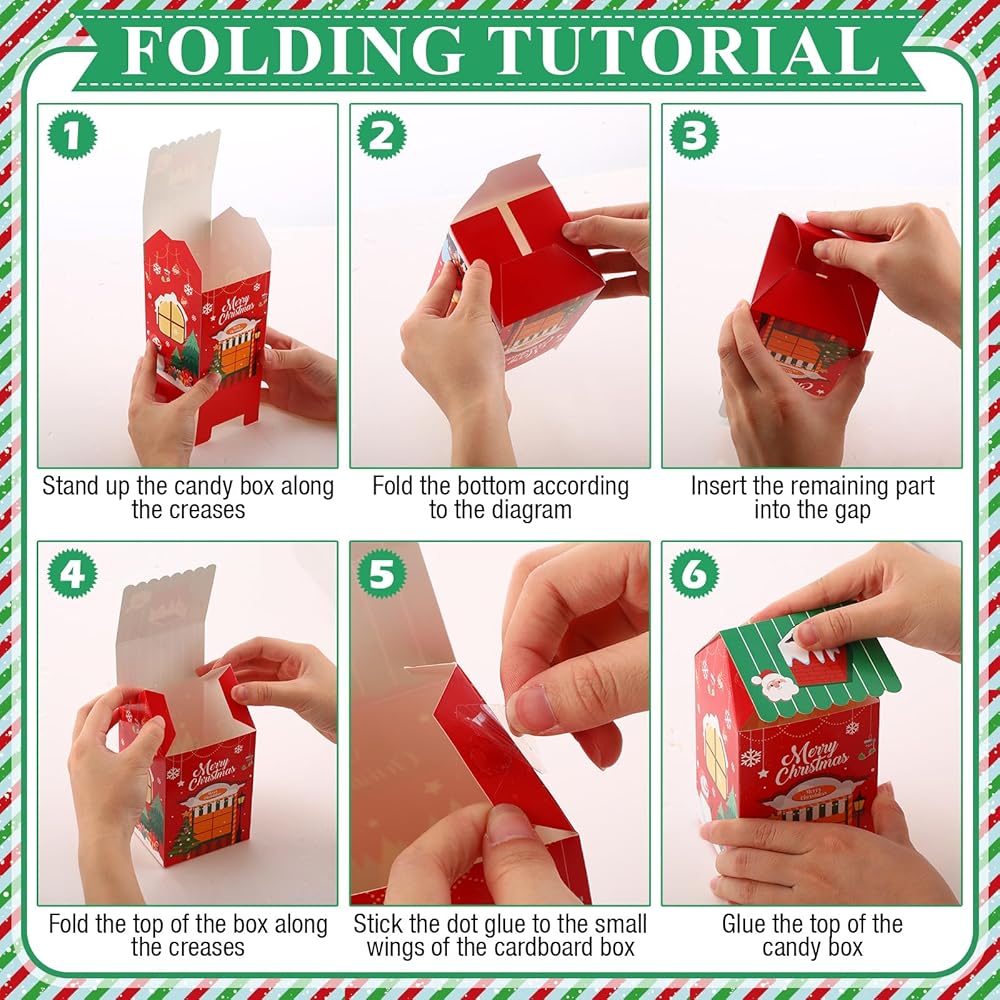 FOLDING TUTORIAL

1

Merry Christmas

Stand up the candy box along the creases

2

Fold the bottom according to the diagram

3

Insert the remaining part into the gap

4

Merry Christmas

Fold the top of the box along the creases

5

Stick the dot glue to the small wings of the cardboard box

6

Merry Christmas

Glue the top of the candy box