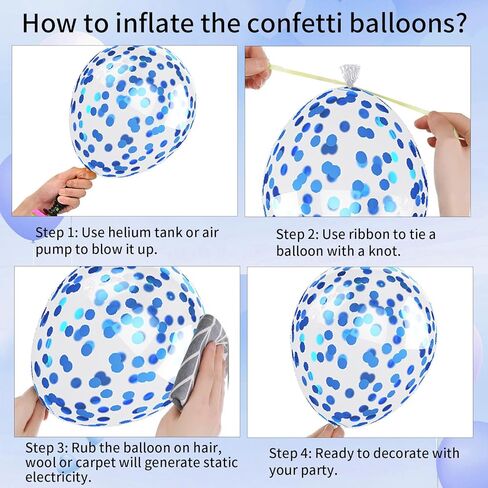 How to inflate the confetti balloons?

Step 1: Use helium tank or air pump to blow it up.

Step 2: Use ribbon to tie a balloon with a knot.

Step 3: Rub the balloon on hair, wool or carpet will generate static electricity.

Step 4: Ready to decorate with your party.