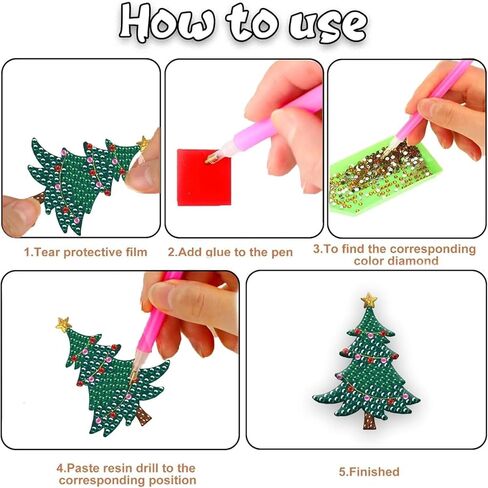 How to use

1.Tear protective film

2.Add glue to the pen

3.To find the corresponding color diamond

4.Paste resin drill to the corresponding position

5.Finished