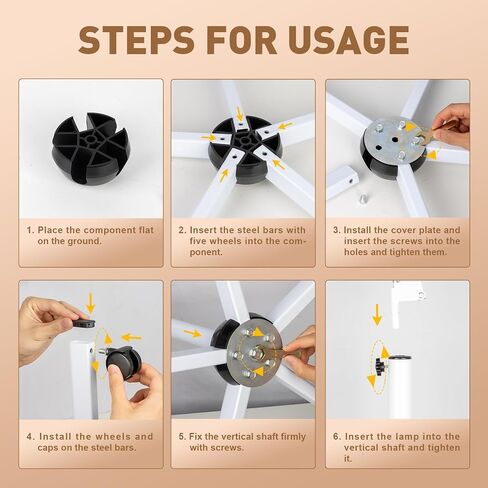 STEPS FOR USAGE

1. Place the component flat on the ground.

2. Insert the steel bars with five wheels into the component.

3. Install the cover plate and insert the screws into the holes and tighten them.

4. Install the wheels and caps on the steel bars.

5. Fix the vertical shaft firmly with screws.

6. Insert the lamp into the vertical shaft and tighten it.