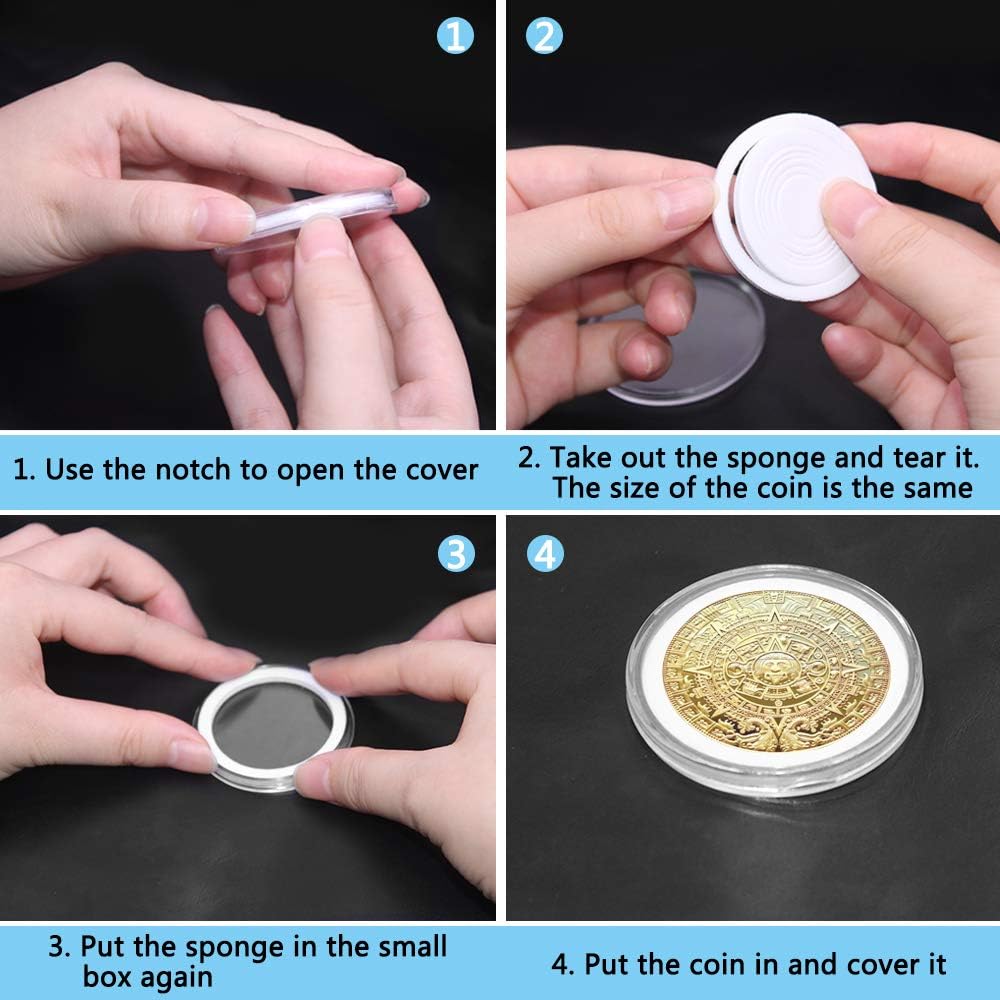 1

2

1. Use the notch to open the cover

2. Take out the sponge and tear it. The size of the coin is the same

3

4

3. Put the sponge in the small box again

4. Put the coin in and cover it