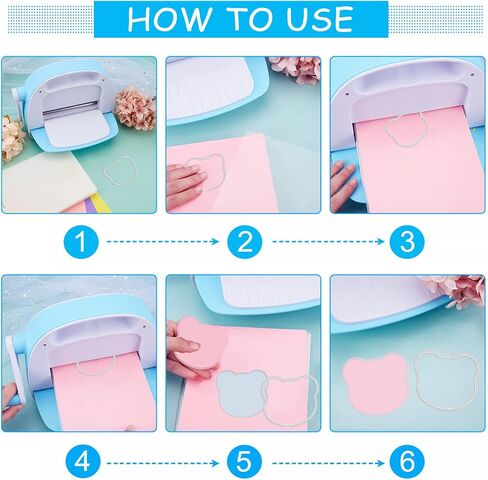 HOW TO USE

1

2

3

4

5

6