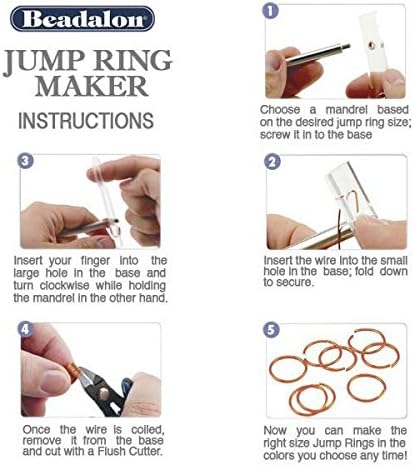 Beadalon

JUMP RING MAKER

INSTRUCTIONS

1

Choose a mandrel based on the desired jump ring size; screw it in to the base

3

Insert your finger into the large hole in the base and turn clockwise while holding the mandrel in the other hand.

2

Insert the wire into the small hole in the base; fold down to secure.

4

Once the wire is coiled, remove it from the base and cut with a Flush Cutter.

5

Now you can make the right size Jump Rings in the colors you choose any time!