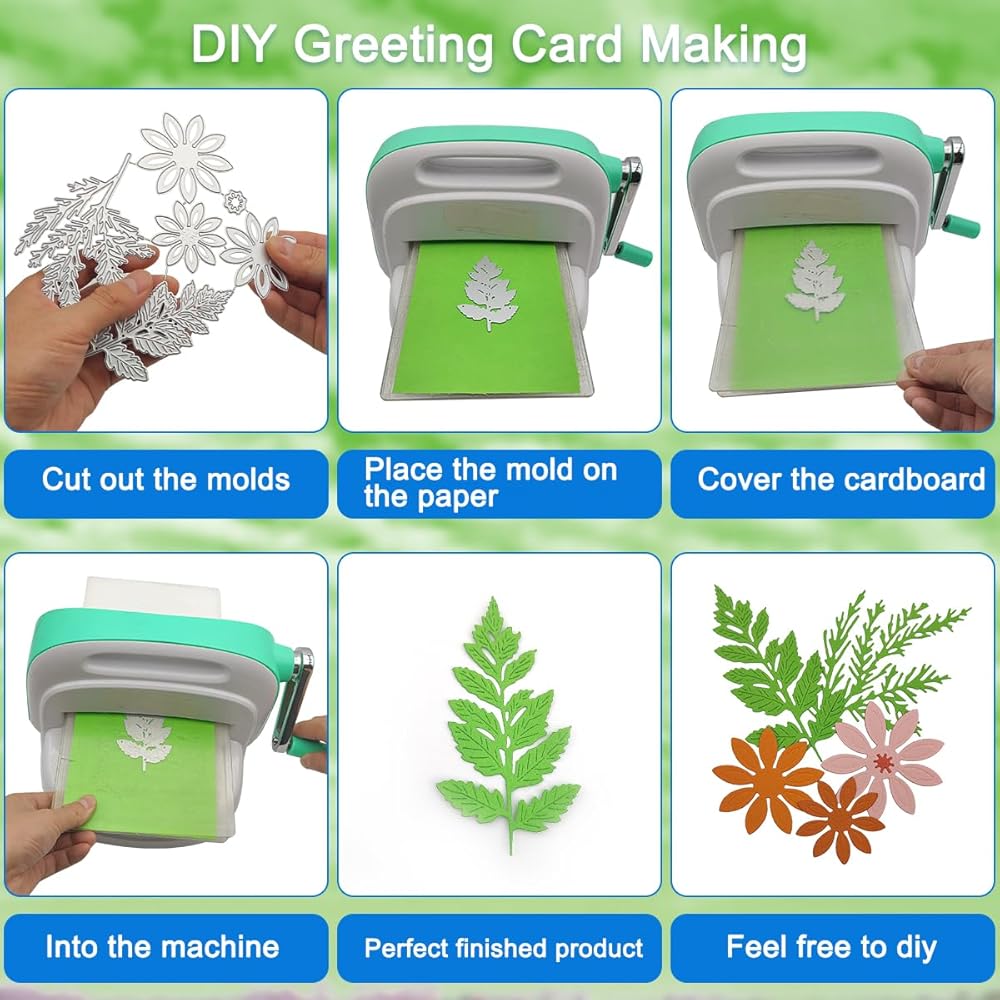 DIY Greeting Card Making

Cut out the molds

Place the mold on the paper

Cover the cardboard

Into the machine

Perfect finished product

Feel free to diy