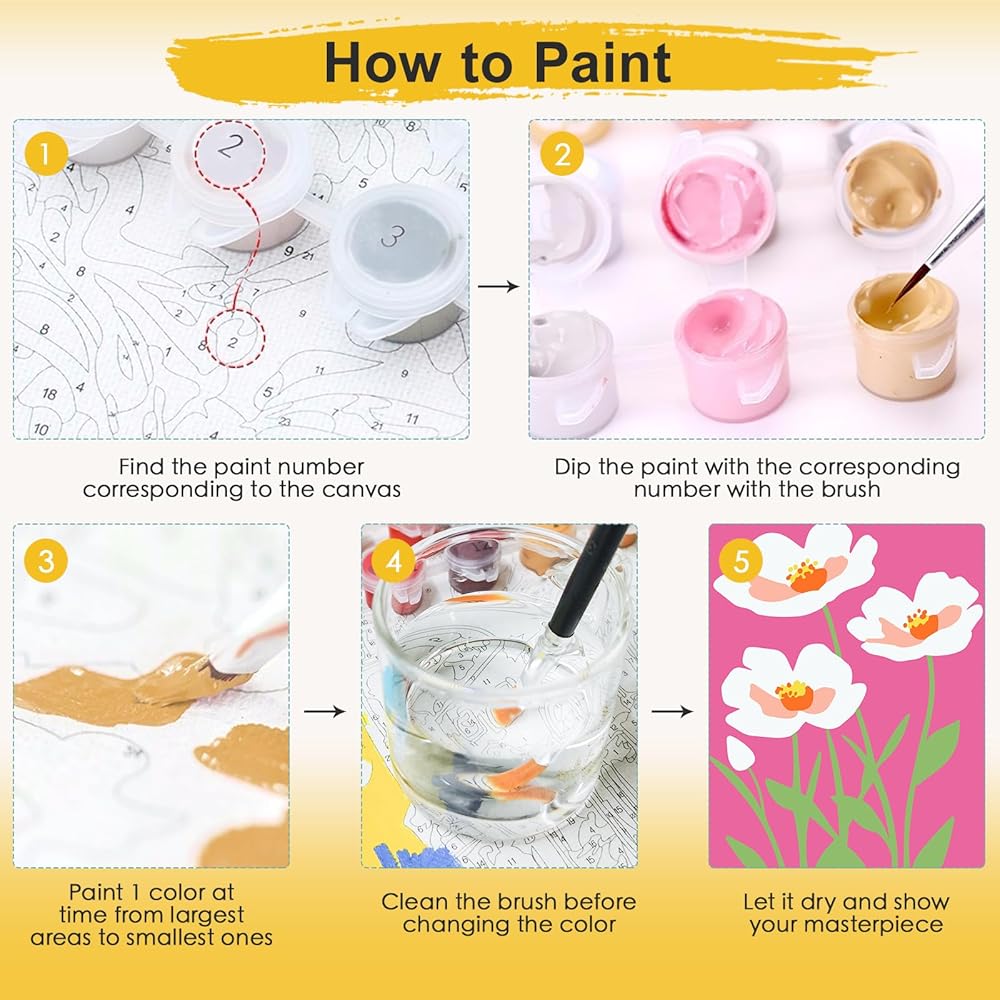 How to Paint

1

2

3

Find the paint number corresponding to the canvas

2

Dip the paint with the corresponding number with the brush

3

Paint 1 color at time from largest areas to smallest ones

4

Clean the brush before changing the color

5

Let it dry and show your masterpiece