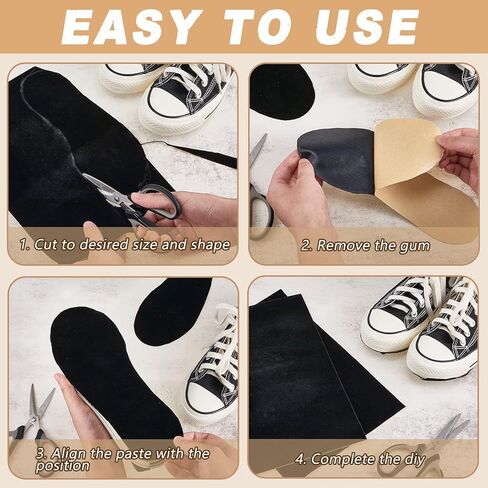 EASY TO USE

1. Cut to desired size and shape

2. Remove the gum

3. Align the paste with the position

4. Complete the diy