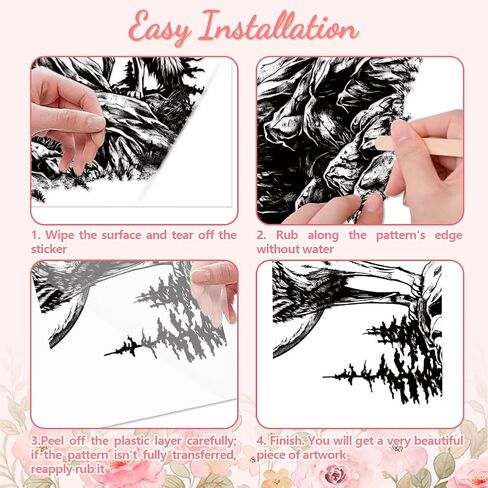 Easy Installation

1. Wipe the surface and tear off the sticker

2. Rub along the pattern's edge without water

3.Peel off the plastic layer carefully; if the pattern isn't fully transferred, reapply rub it

4. Finish. You will get a very beautiful piece of artwork