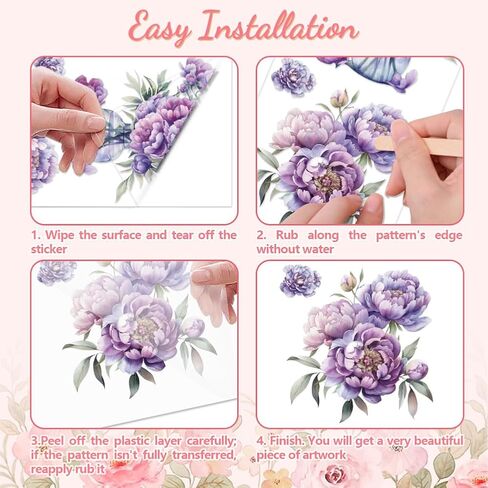 Easy Installation

1. Wipe the surface and tear off the sticker

2. Rub along the pattern's edge without water

3.Peel off the plastic layer carefully; if the pattern isn't fully transferred, reapply rub it

4. Finish. You will get a very beautiful piece of artwork