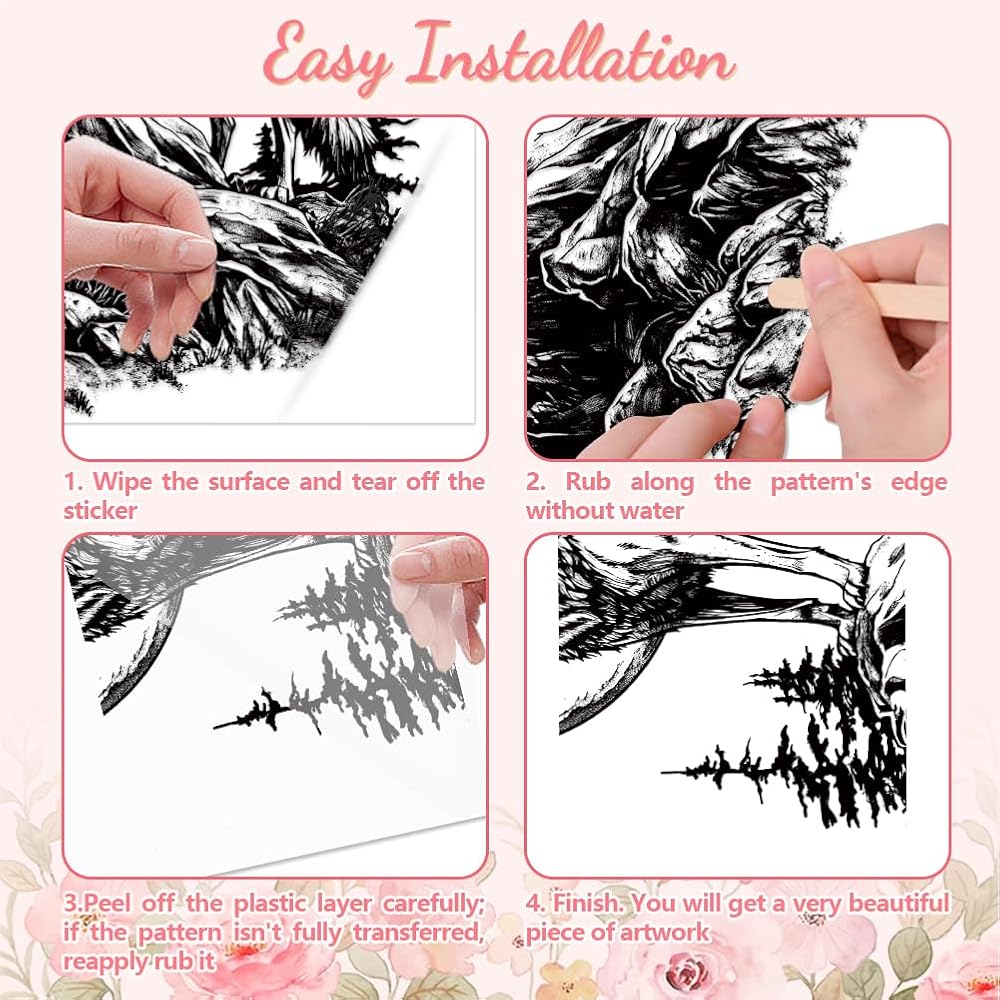 Easy Installation

1. Wipe the surface and tear off the sticker

2. Rub along the pattern's edge without water

3.Peel off the plastic layer carefully; if the pattern isn't fully transferred, reapply rub it

4. Finish. You will get a very beautiful piece of artwork