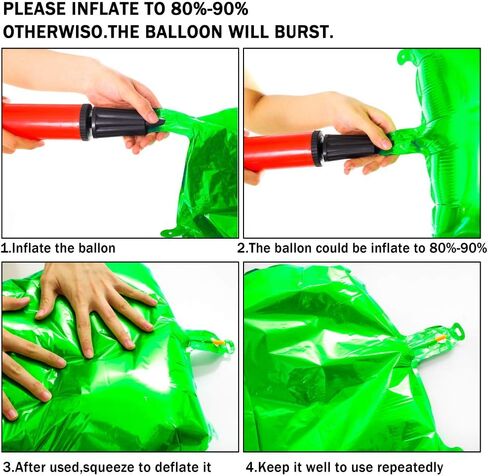 PLEASE INFLATE TO 80%-90%
OTHERWISO.THE BALLOON WILL BURST.

1.Inflate the ballon

2.The ballon could be inflate to 80%-90%

3.After used,squeeze to deflate it

4.Keep it well to use repeatedly